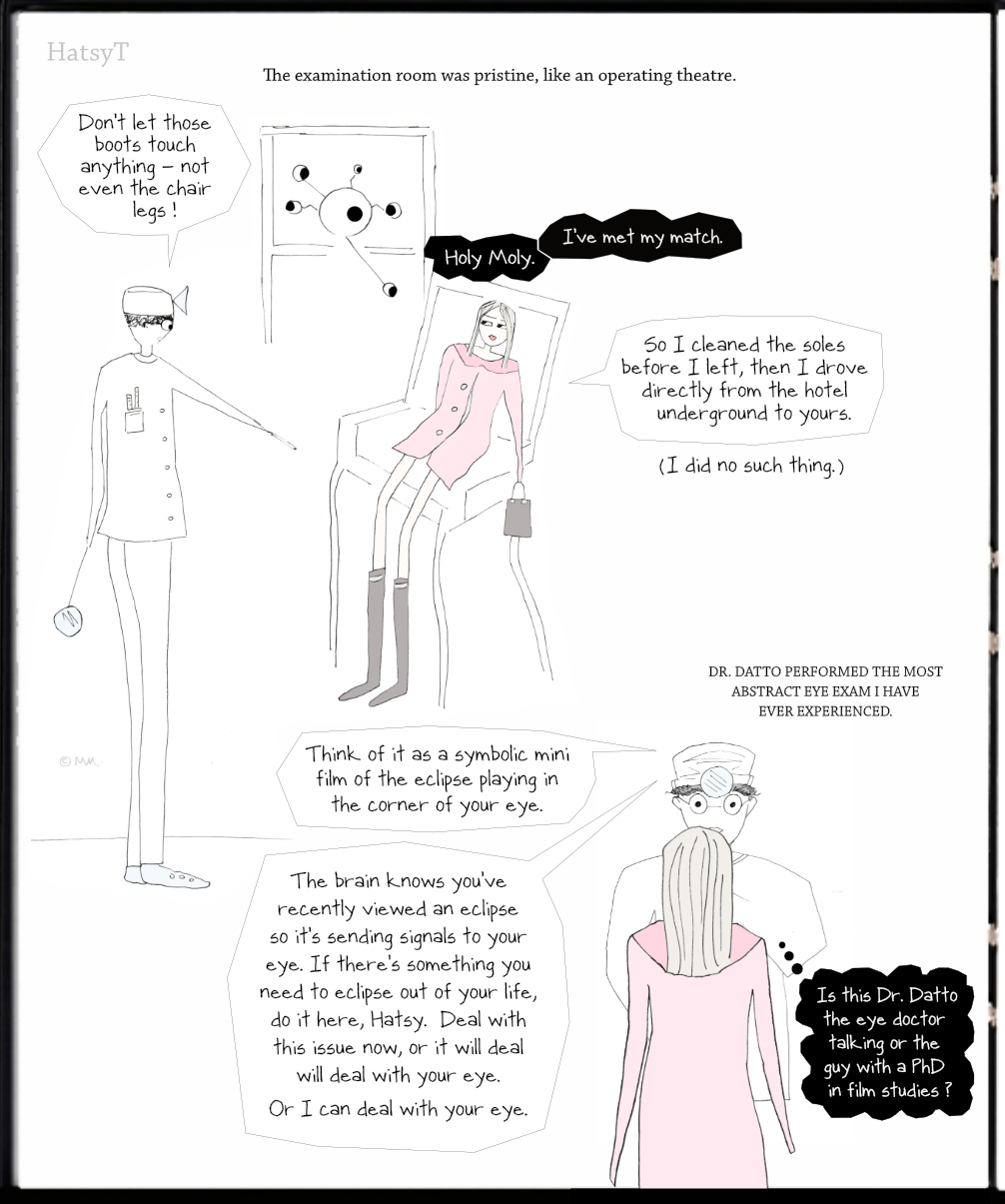 HatsyT

The examination room was pristine, like an operating theatre.

Don't let those boots touch anything – not even the chair legs !

Holy Moly.

I've met my match.

So I cleaned the soles before I left, then I drove directly from the hotel underground to yours.

(I did no such thing.)

DR. DATTO PERFORMED THE MOST ABSTRACT EYE EXAM I HAVE EVER EXPERIENCED.

© MM

Think of it as a symbolic mini film of the eclipse playing in the corner of your eye.

The brain knows you've recently viewed an eclipse so it's sending signals to your eye. If there's something you need to eclipse out of your life, do it here, Hatsy. Deal with this issue now, or it will deal will deal with your eye. Or I can deal with your eye.

Is this Dr. Datto the eye doctor talking or the guy with a PhD in film studies ?